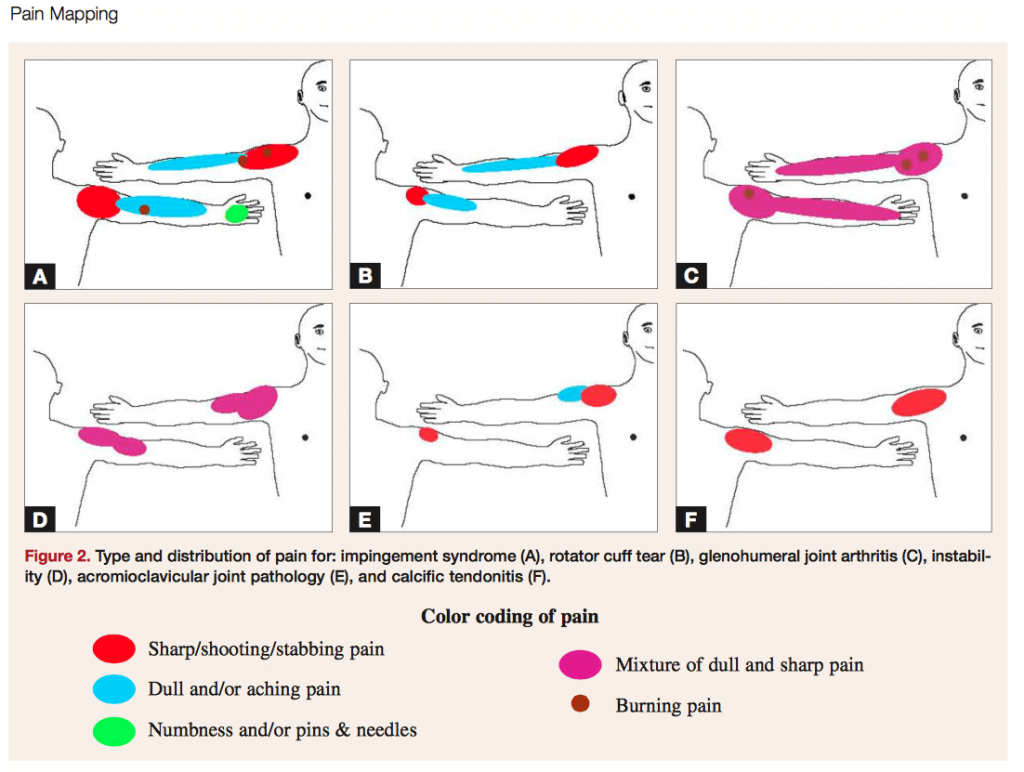 Pain Mapping

A

B

C

D

E

F

Figure 2. Type and distribution of pain for: impingement syndrome (A), rotator cuff tear (B), glenohumeral joint arthritis (C), instability (D), acromioclavicular joint pathology (E), and calcific tendonitis (F).

Color coding of pain

Sharp/shooting/stabbing pain

Dull and/or aching pain

Numbness and/or pins & needles

Mixture of dull and sharp pain

Burning pain